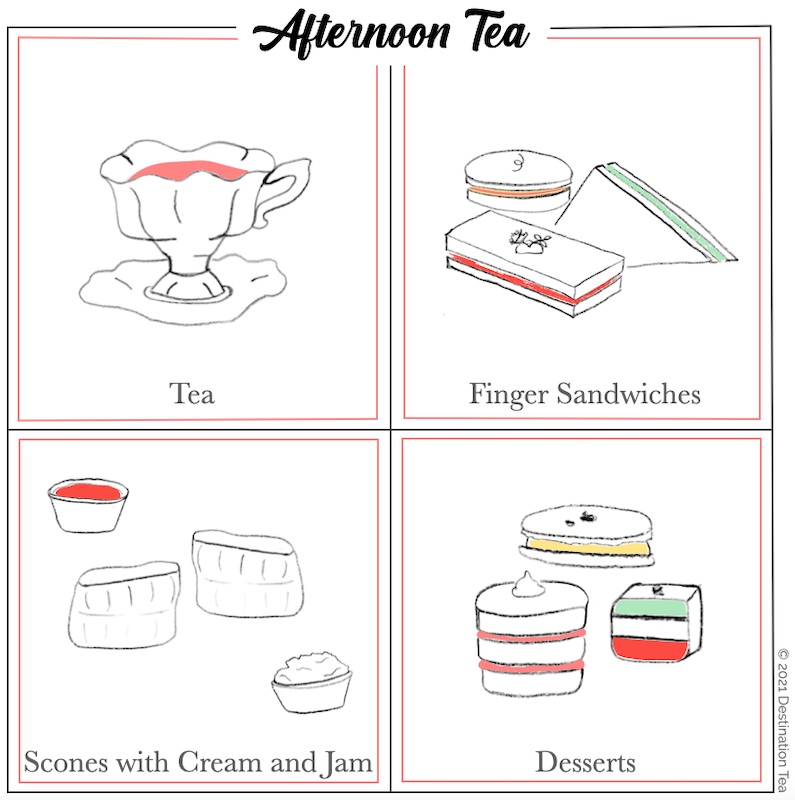 Afternoon Tea

Tea

Finger Sandwiches

Scones with Cream and Jam

Desserts

© 2021 Destination Tea